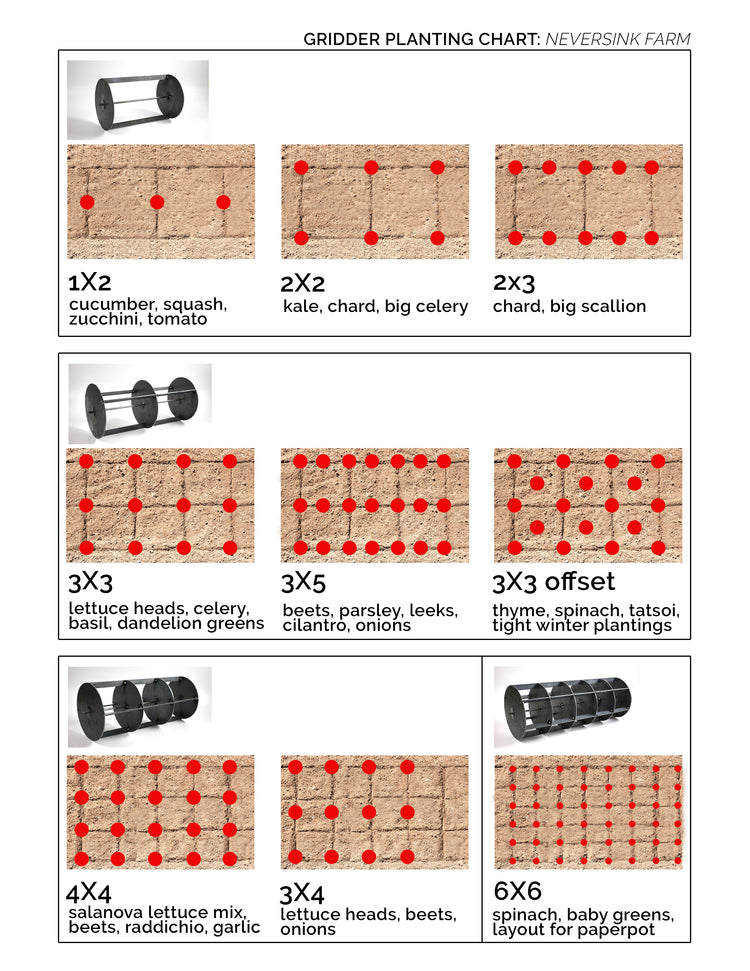 GRIDDER PLANTING CHART: NEVERSINK FARM

1X2
cucumber, squash, zucchini, tomato

2X2
kale, chard, big celery

2x3
chard, big scallion

3X3
lettuce heads, celery, basil, dandelion greens

3X5
beets, parsley, leeks, cilantro, onions

3X3 offset
thyme, spinach, tatsoi, tight winter plantings

4X4
salanova lettuce mix, beets, raddichio, garlic

3X4
lettuce heads, beets, onions

6X6
spinach, baby greens, layout for paperpot